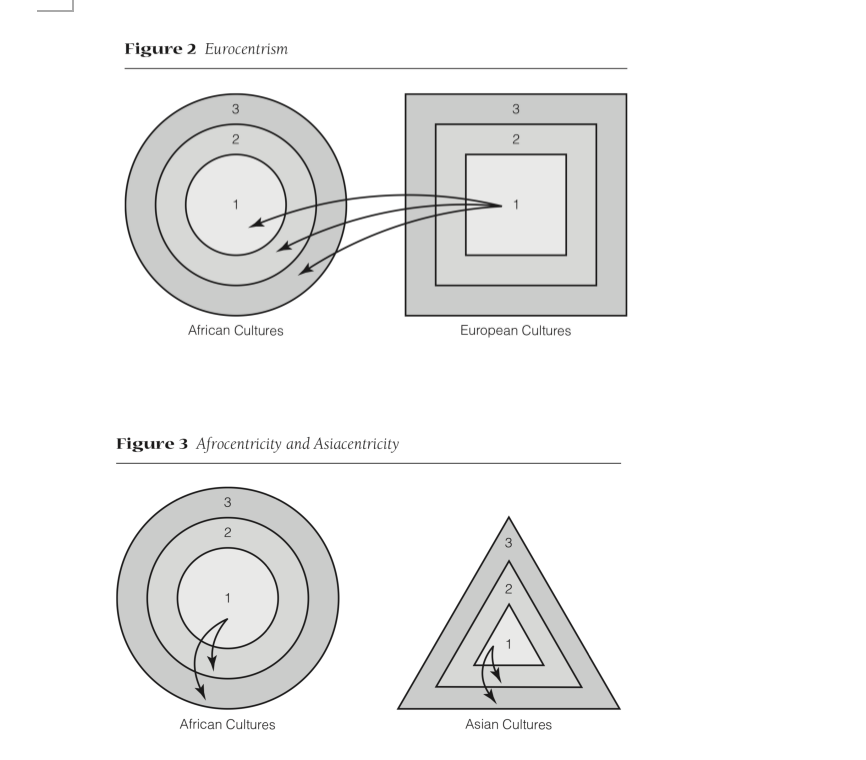 Figure 2 Eurocentrism

3
2
1

African Cultures

3
2
1

European Cultures

Figure 3 Afrocentricity and Asiacentricity

3
2
1

African Cultures

3
2
1

Asian Cultures