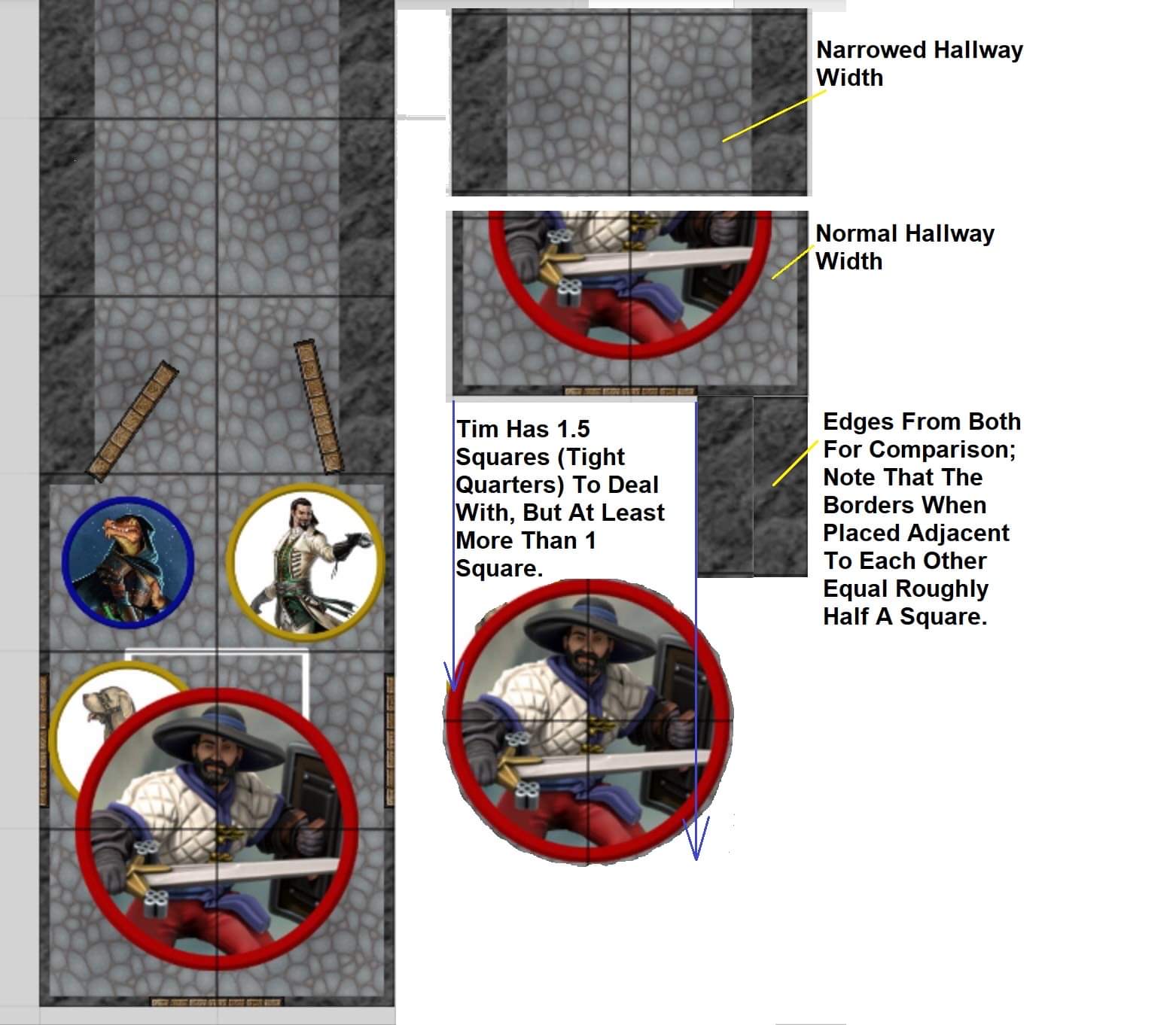 Narrowed Hallway Width

Normal Hallway Width

Tim Has 1.5 Squares (Tight Quarters) To Deal With, But At Least More Than 1 Square.

Edges From Both For Comparison; Note That The Borders When Placed Adjacent To Each Other Equal Roughly Half A Square.