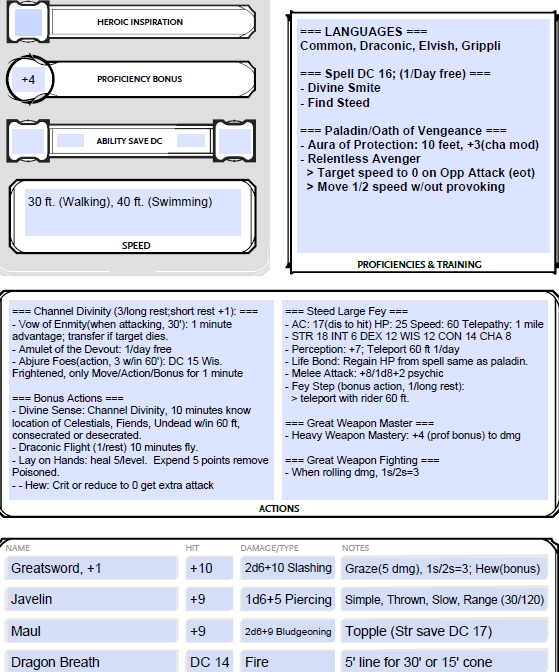 HEROIC INSPIRATION

+4
PROFICIENCY BONUS

ABILITY SAVE DC

30 ft. (Walking), 40 ft. (Swimming)
SPEED

=== LANGUAGES ===
Common, Draconic, Elvish, Grippli

=== Spell DC 16; (1/Day free) ===
- Divine Smite
- Find Steed

=== Paladin/Oath of Vengeance ===
- Aura of Protection: 10 feet, +3(cha mod)
- Relentless Avenger
> Target speed to 0 on Opp Attack (eot)
> Move 1/2 speed w/out provoking

PROFICIENCIES & TRAINING

=== Channel Divinity (3/long rest;short rest +1): ===
- Vow of Enmity(when attacking, 30'): 1 minute advantage; transfer if target dies.
- Amulet of the Devout: 1/day free
- Abjure Foes(action, 3 w/in 60'): DC 15 Wis. Frightened, only Move/Action/Bonus for 1 minute

=== Bonus Actions ===
- Divine Sense: Channel Divinity, 10 minutes know location of Celestials, Fiends, Undead w/in 60 ft, consecrated or desecrated.
- Draconic Flight (1/rest) 10 minutes fly.
- Lay on Hands: heal 5/level. Expend 5 points remove Poisoned.
- - Hew: Crit or reduce to 0 get extra attack

=== Steed Large Fey ===
- AC: 17(dis to hit) HP: 25 Speed: 60 Telepathy: 1 mile
- STR 18 INT 6 DEX 12 WIS 12 CON 14 CHA 8
- Perception: +7; Teleport 60 ft 1/day
- Life Bond: Regain HP from spell same as paladin.
- Melee Attack: +8/1d8+2 psychic
- Fey Step (bonus action, 1/long rest):
> teleport with rider 60 ft.

=== Great Weapon Master ===
- Heavy Weapon Mastery: +4 (prof bonus) to dmg

=== Great Weapon Fighting ===
- When rolling dmg, 1s/2s=3

ACTIONS

| NAME | HIT | DAMAGE/TYPE | NOTES |
|---|---|---|---|
| Greatsword, +1 | +10 | 2d6+10 Slashing | Graze(5 dmg), 1s/2s=3; Hew(bonus) |
| Javelin | +9 | 1d6+5 Piercing | Simple, Thrown, Slow, Range (30/120) |
| Maul | +9 | 2d6+9 Bludgeoning | Topple (Str save DC 17) |
| Dragon Breath | DC 14 | Fire | 5' line for 30' or 15' cone |