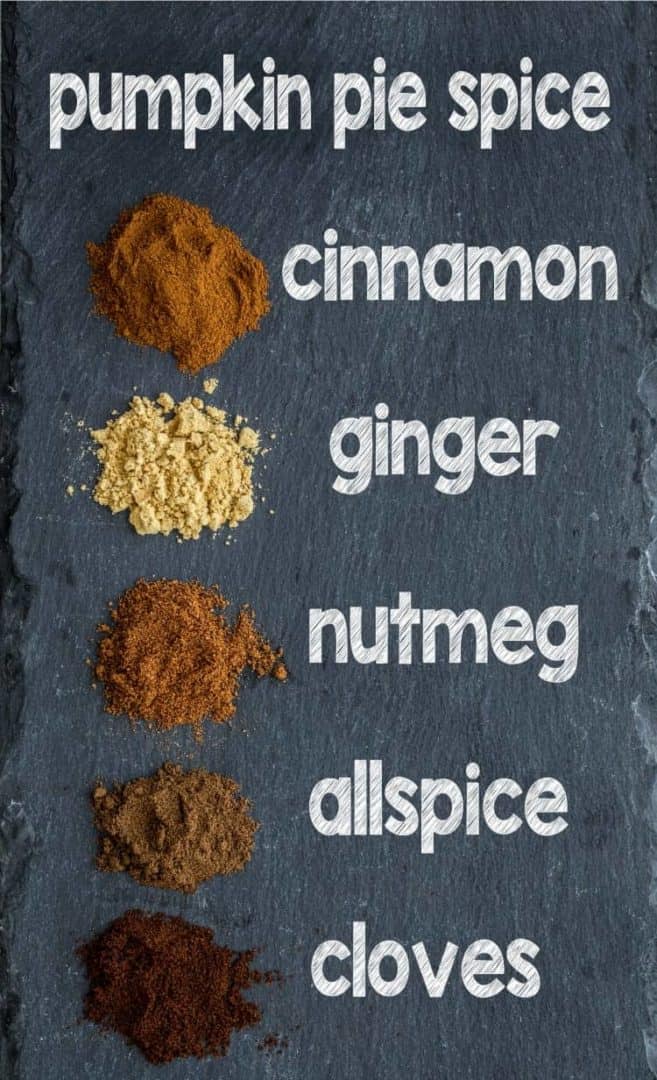 pumpkin pie spice

cinnamon

ginger

nutmeg

allspice

cloves