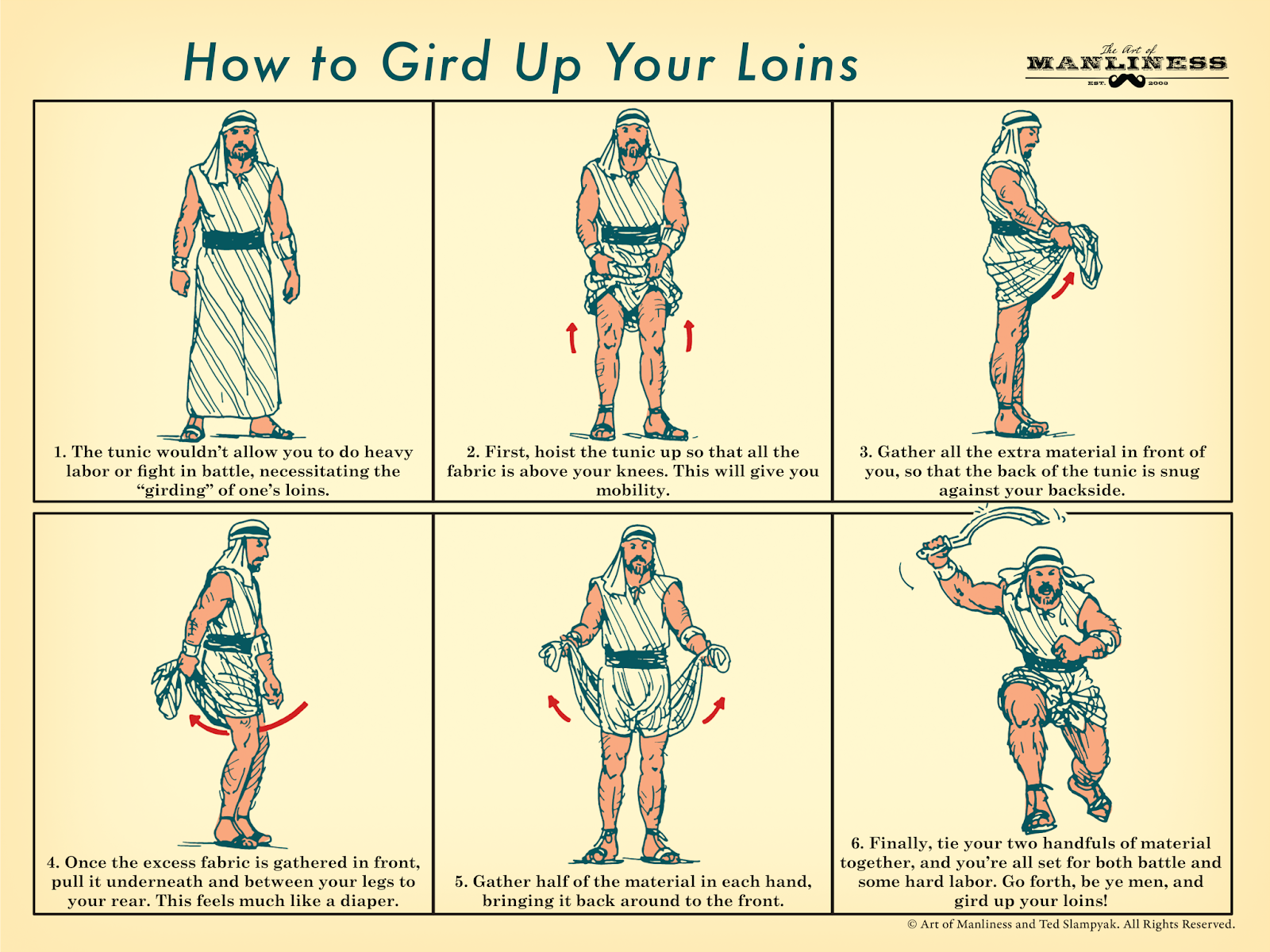 How to Gird Up Your Loins

The Art of
MANLINESS
EST. 2008

1. The tunic wouldn't allow you to do heavy labor or fight in battle, necessitating the "girding" of one's loins.

2. First, hoist the tunic up so that all the fabric is above your knees. This will give you mobility.

3. Gather all the extra material in front of you, so that the back of the tunic is snug against your backside.

4. Once the excess fabric is gathered in front, pull it underneath and between your legs to your rear. This feels much like a diaper.

5. Gather half of the material in each hand, bringing it back around to the front.

6. Finally, tie your two handfuls of material together, and you're all set for both battle and some hard labor. Go forth, be ye men, and gird up your loins!

© Art of Manliness and Ted Slampyak. All Rights Reserved.