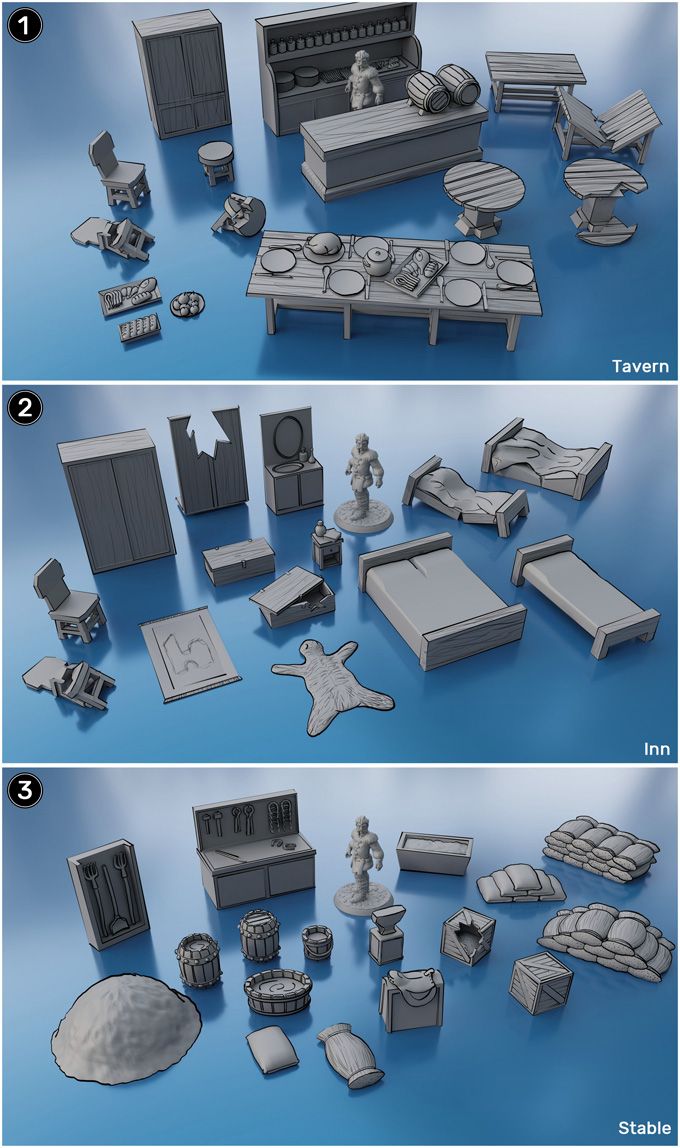 1
Tavern
2
Inn
3
Stable