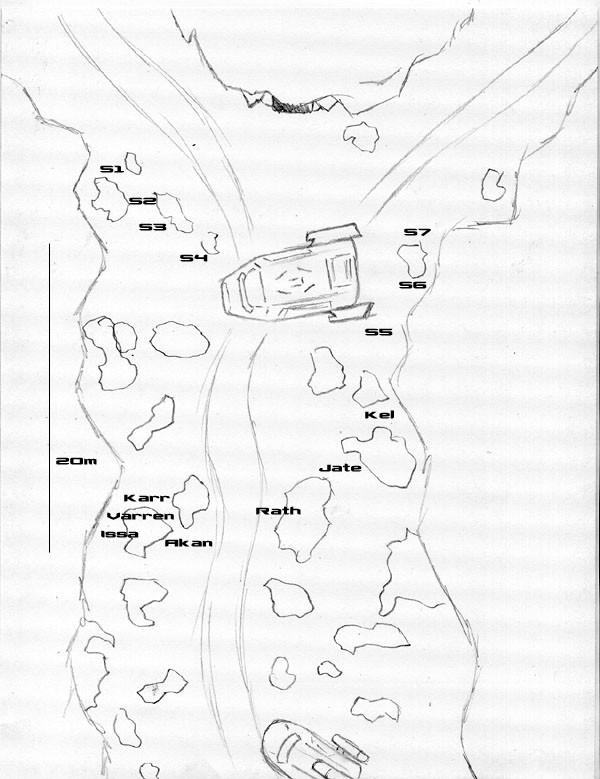 S1
S2
S3
S4
S7
S6
S5
Kel
Jate
20m
Karr
Varren
Issa
Akan
Rath